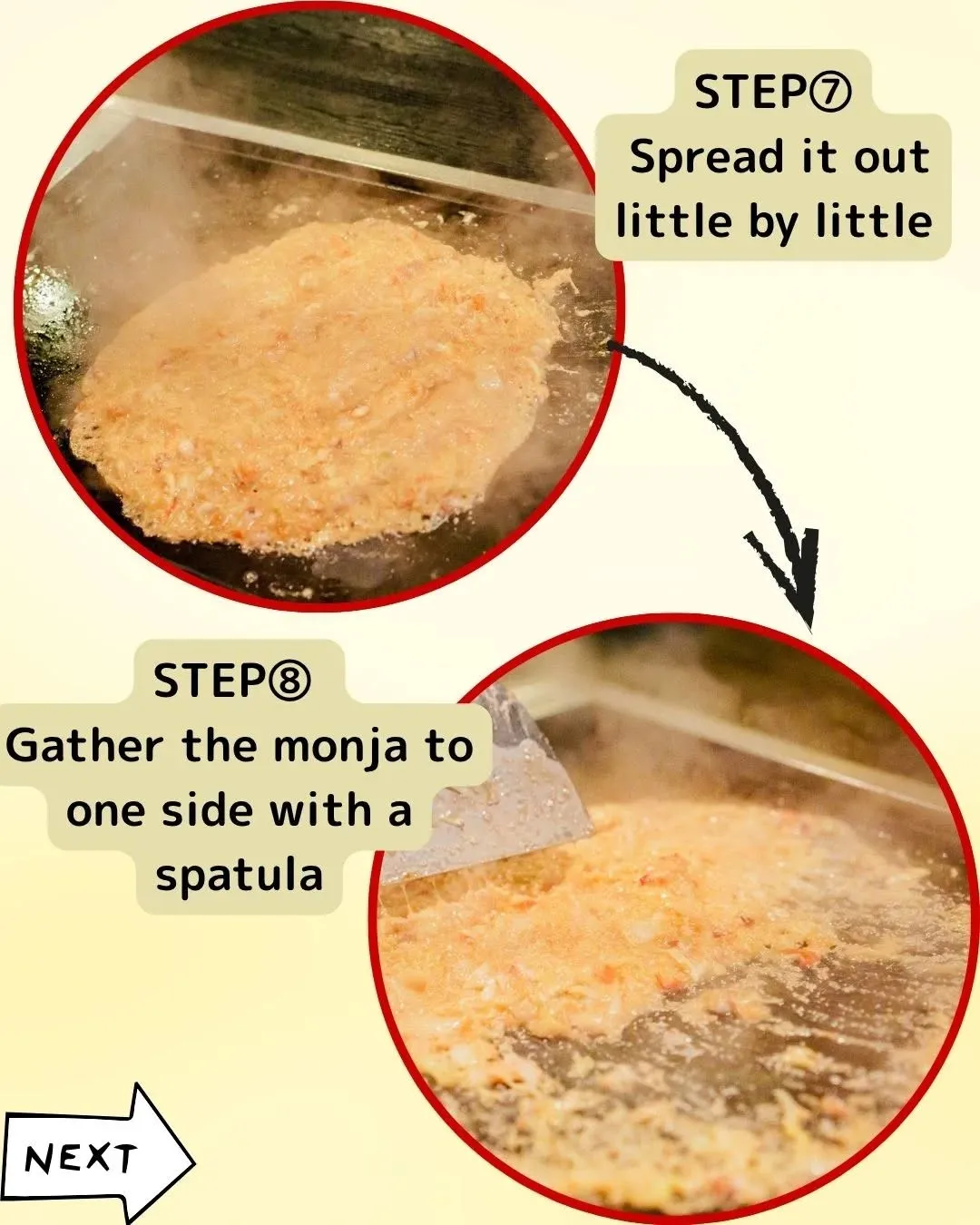 STEP⑦
Spread it out little by little

STEP⑧
Gather the monja to one side with a spatula

NEXT