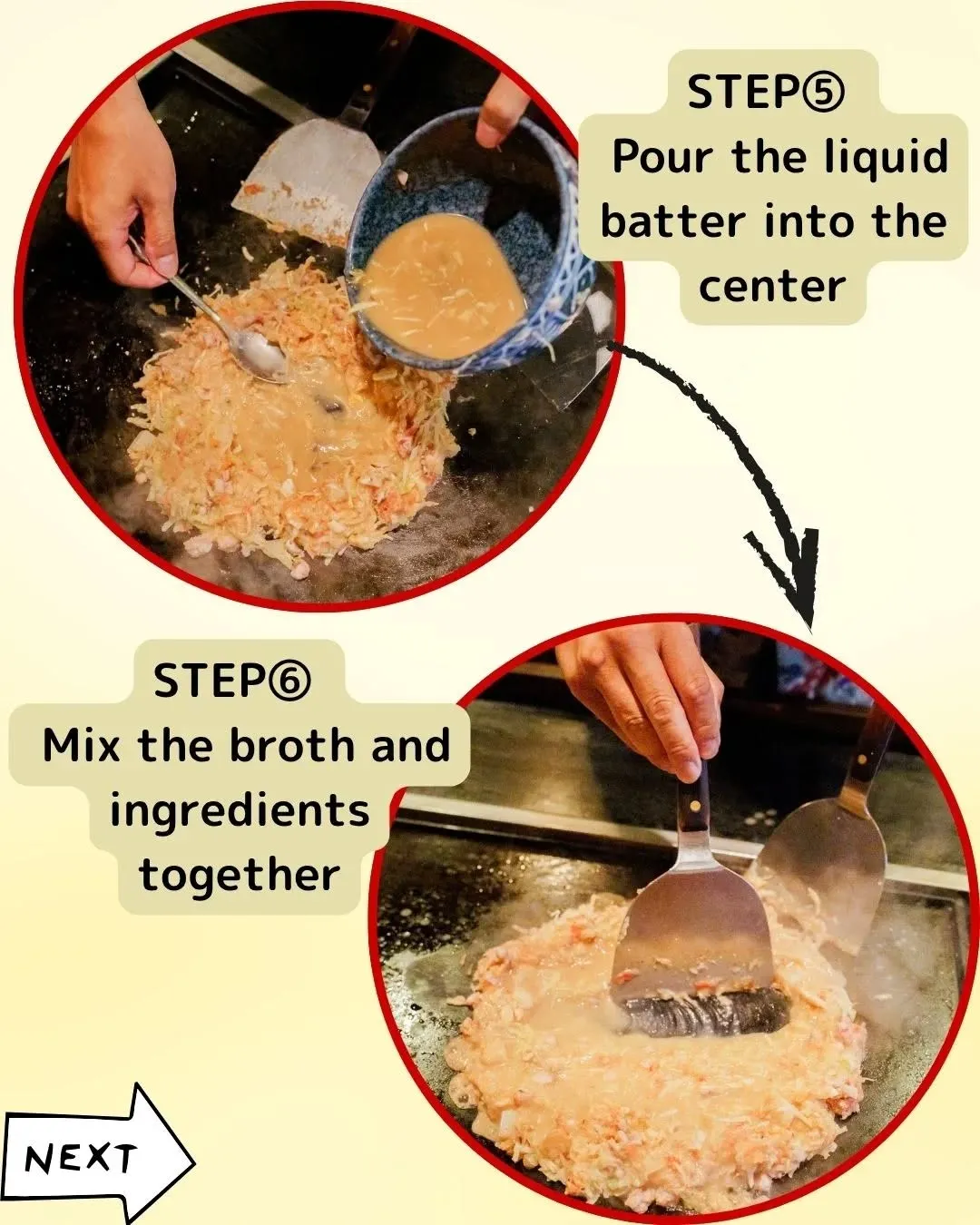 STEP⑤
Pour the liquid batter into the center

STEP⑥
Mix the broth and ingredients together

NEXT