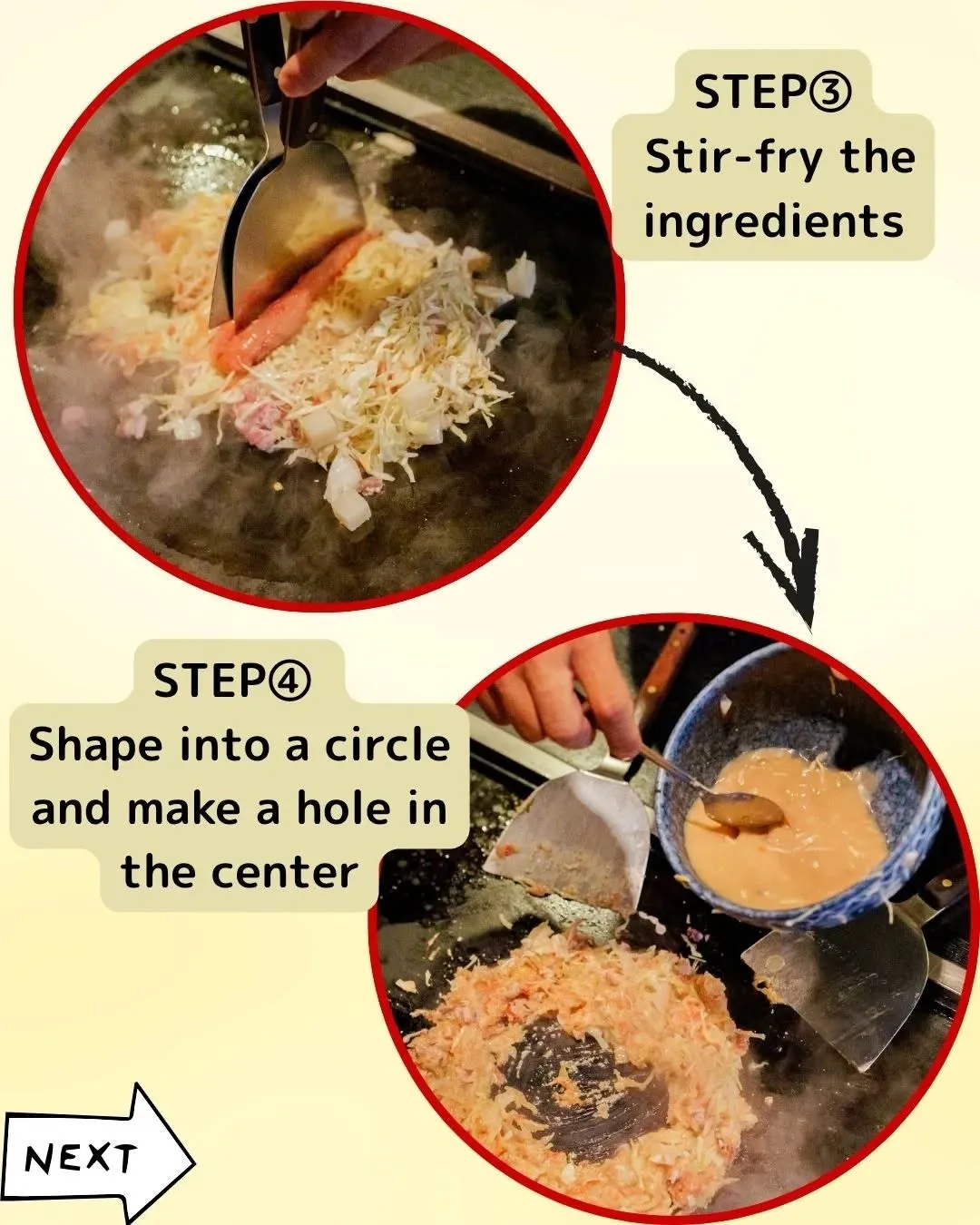 STEP③
Stir-fry the ingredients

STEP④
Shape into a circle and make a hole in the center

NEXT