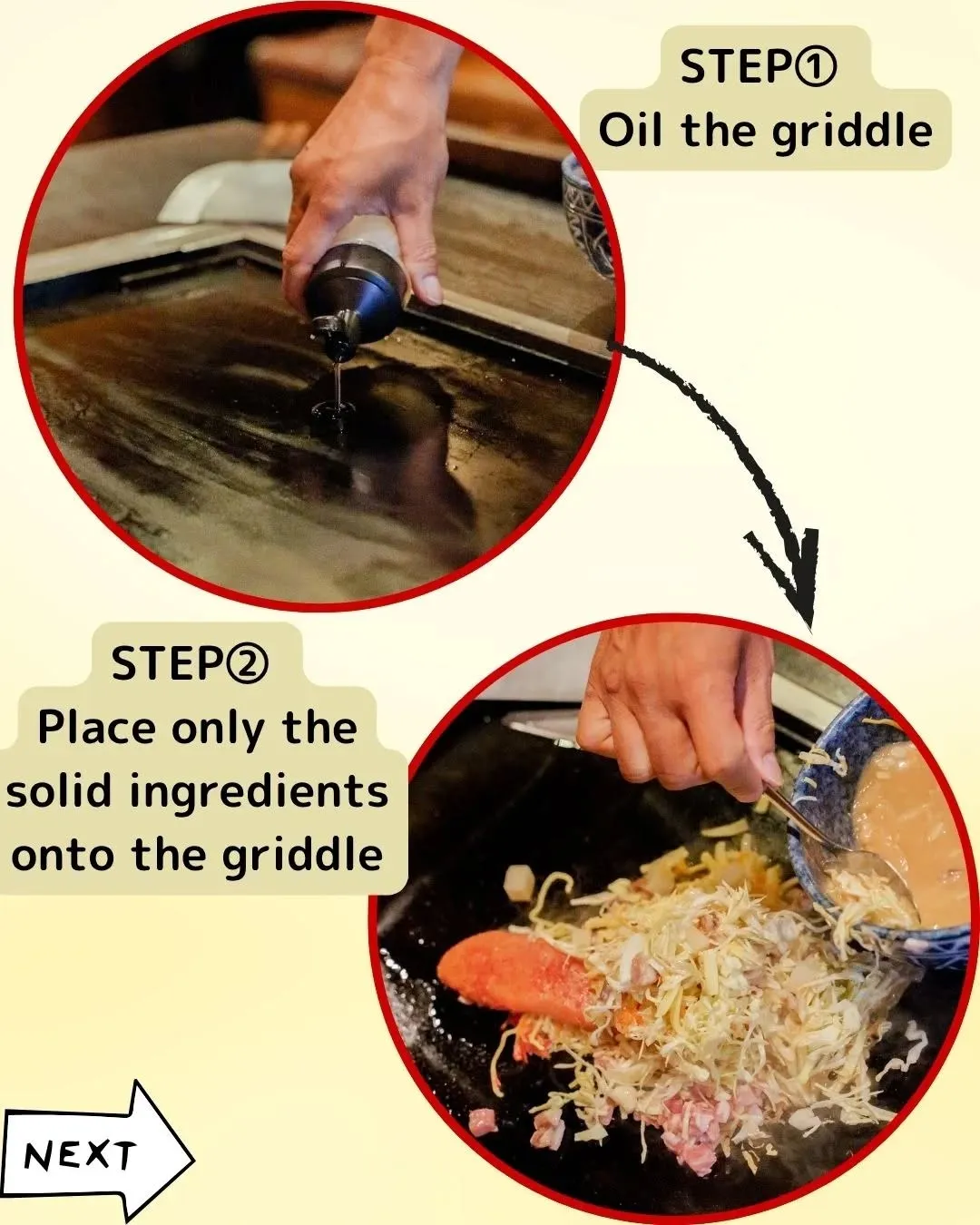 STEP①
Oil the griddle

STEP②
Place only the solid ingredients onto the griddle

NEXT