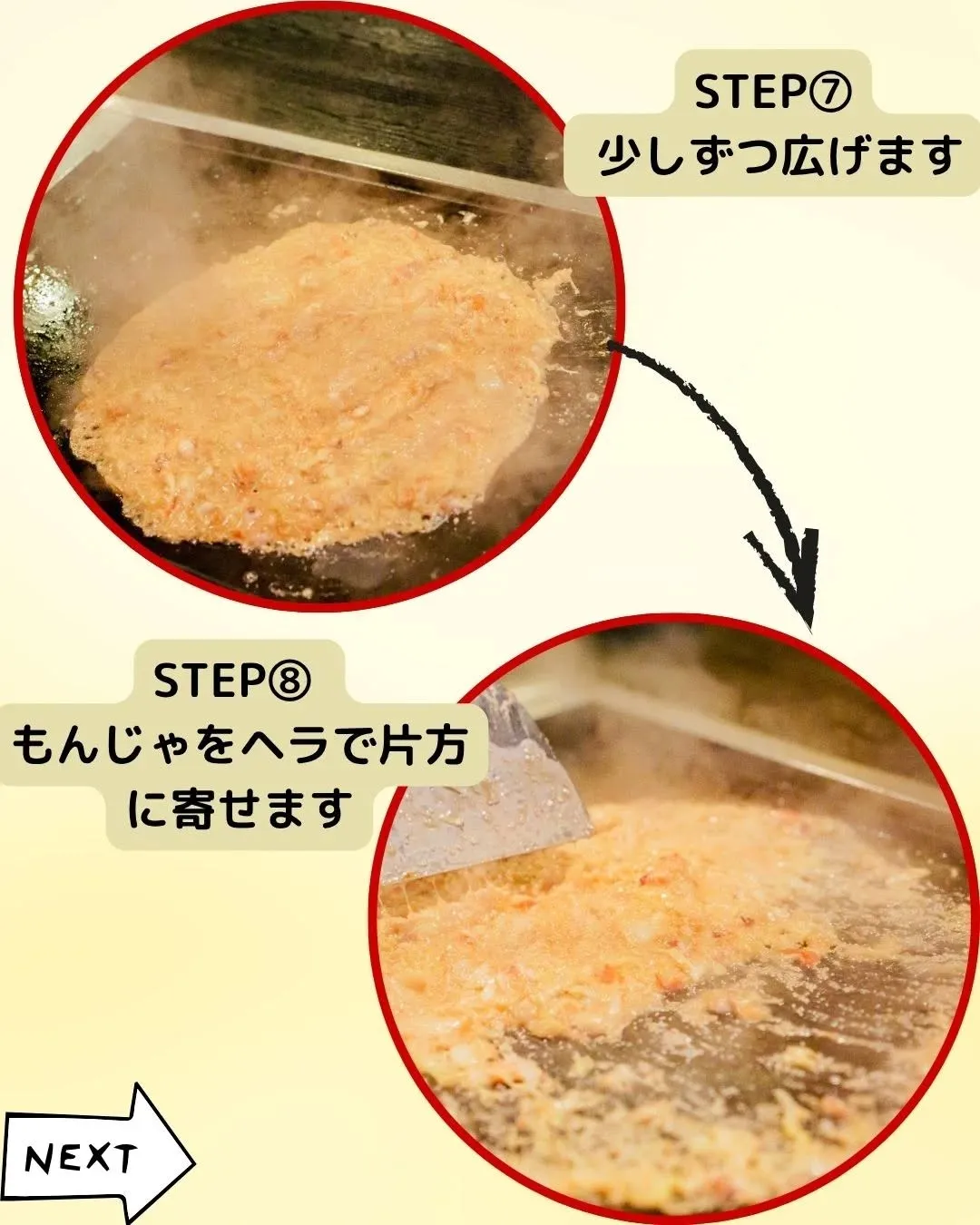 STEP⑦
少しずつ広げます

STEP⑧
もんじゃをヘラで片方に寄せます

NEXT