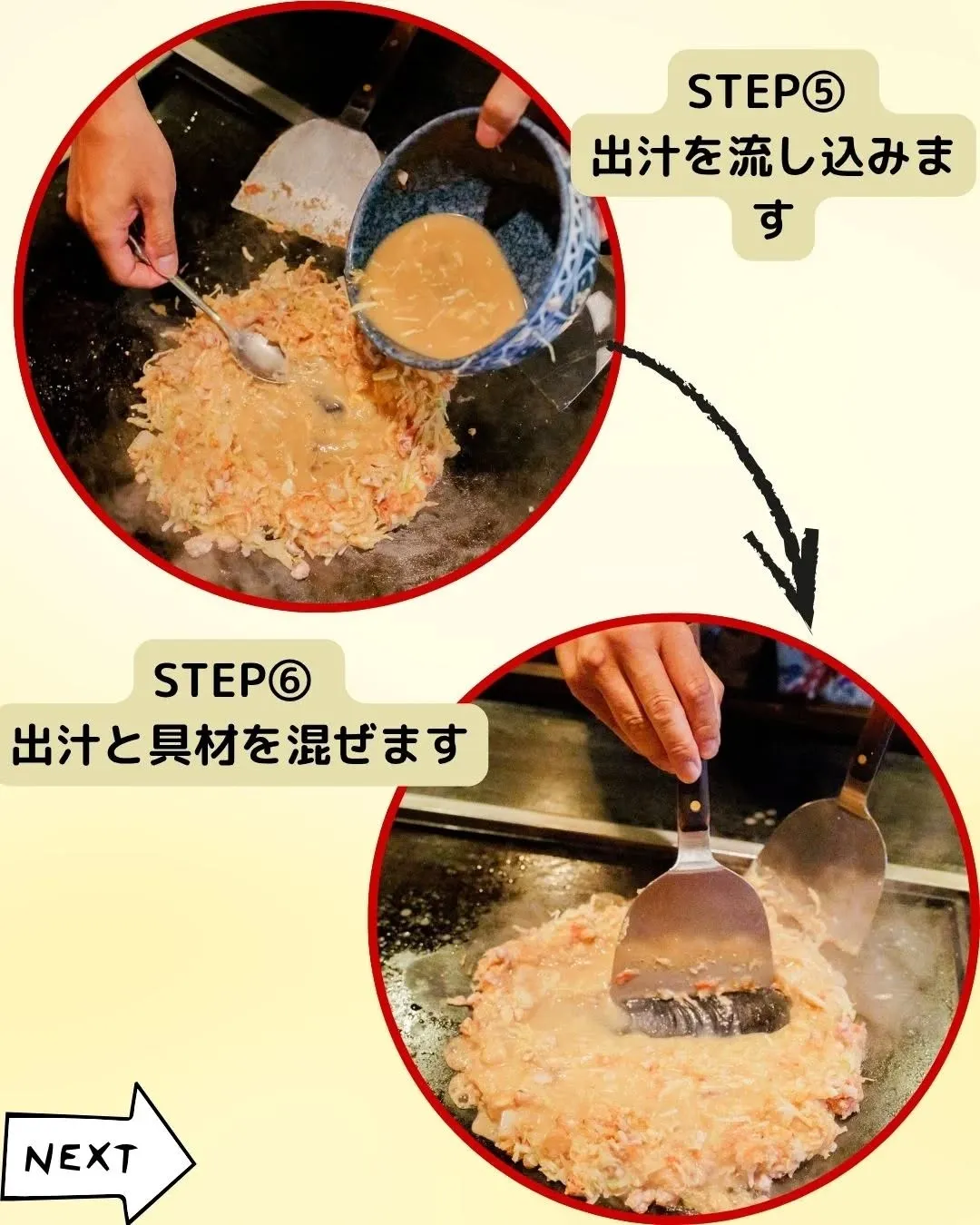 STEP⑤
出汁を流し込みます

STEP⑥
出汁と具材を混ぜます

NEXT