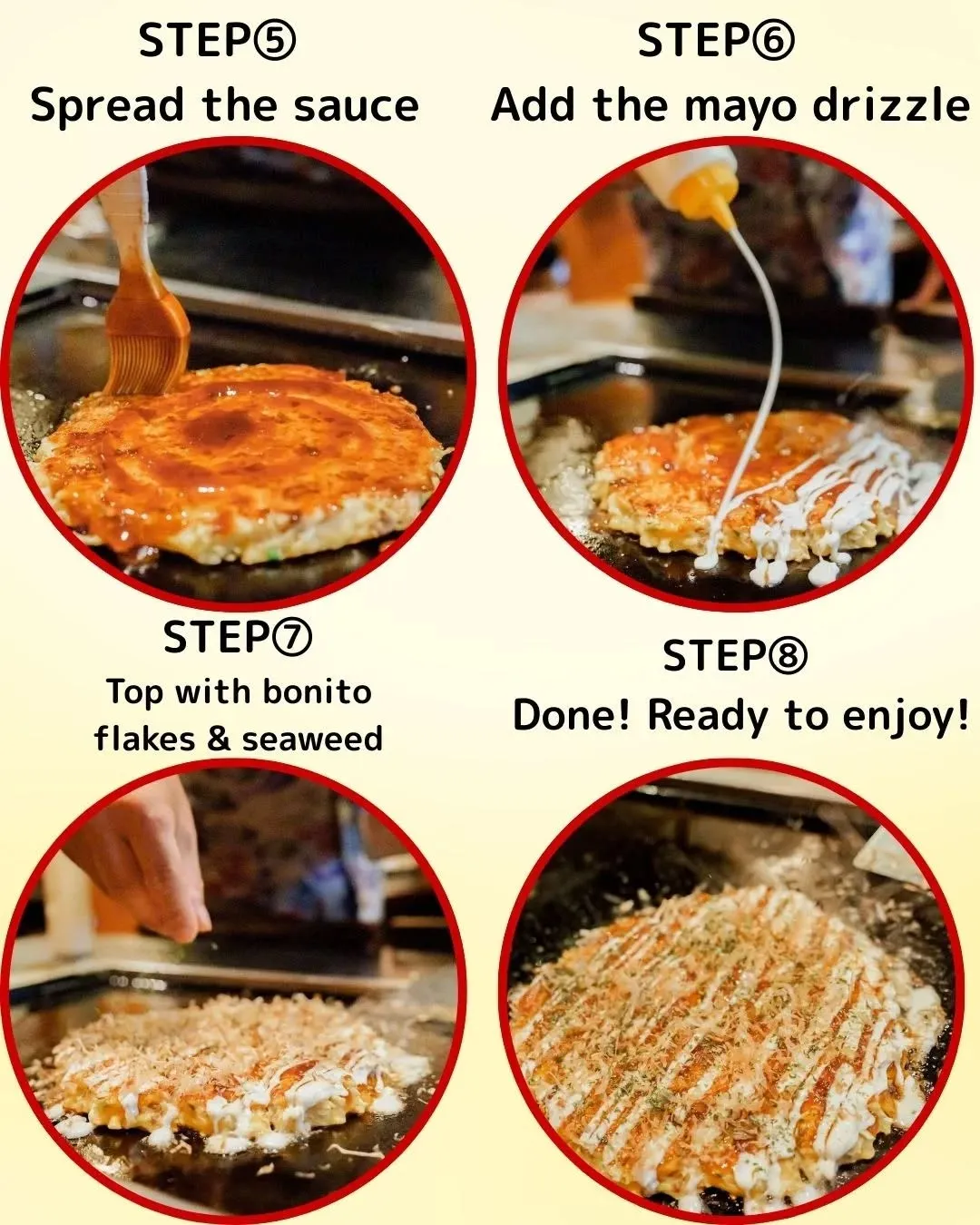 STEP⑤
Spread the sauce

STEP⑥
Add the mayo drizzle

STEP⑦
Top with bonito flakes & seaweed

STEP⑧
Done! Ready to enjoy!