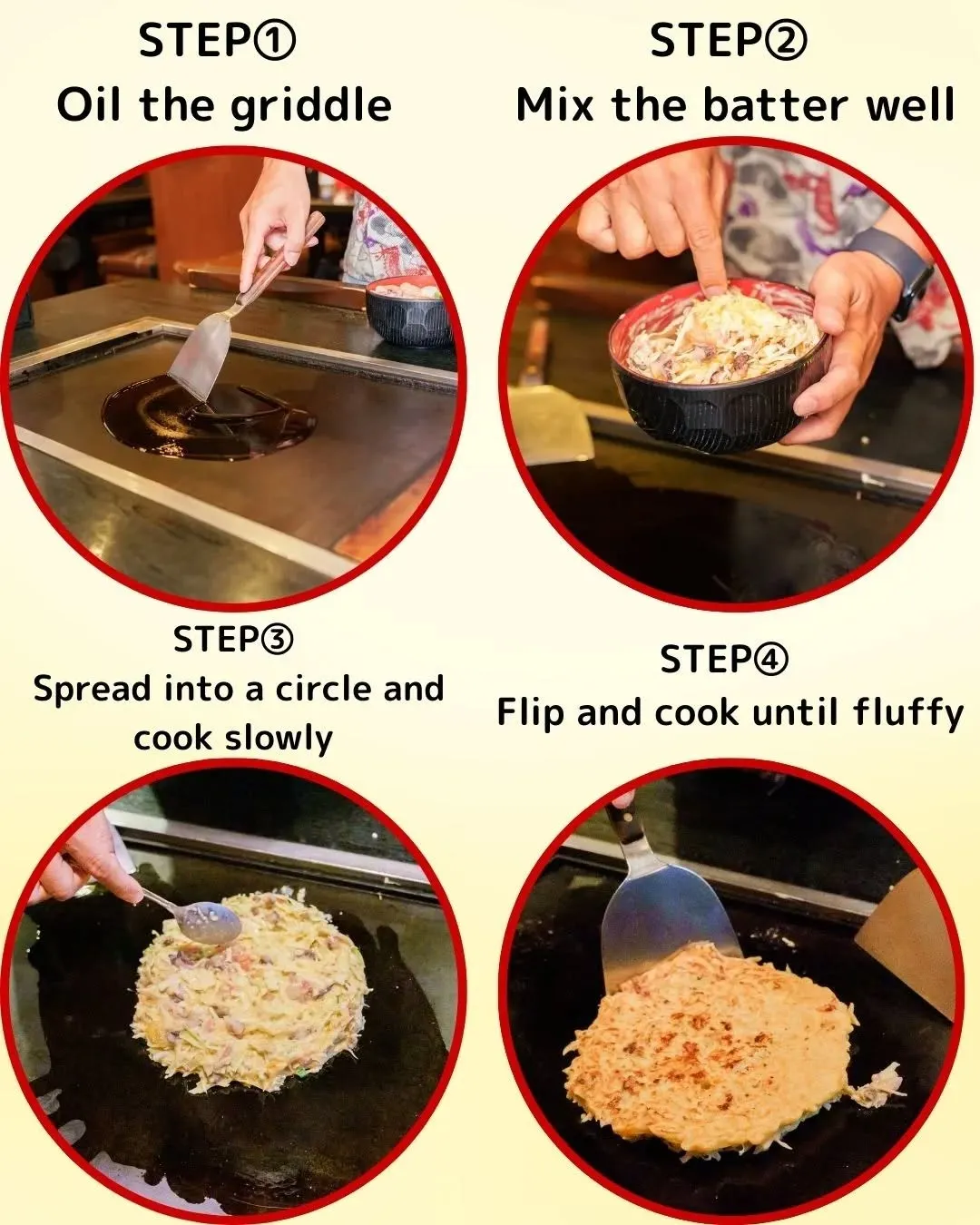 STEP①
Oil the griddle

STEP②
Mix the batter well

STEP③
Spread into a circle and cook slowly

STEP④
Flip and cook until fluffy