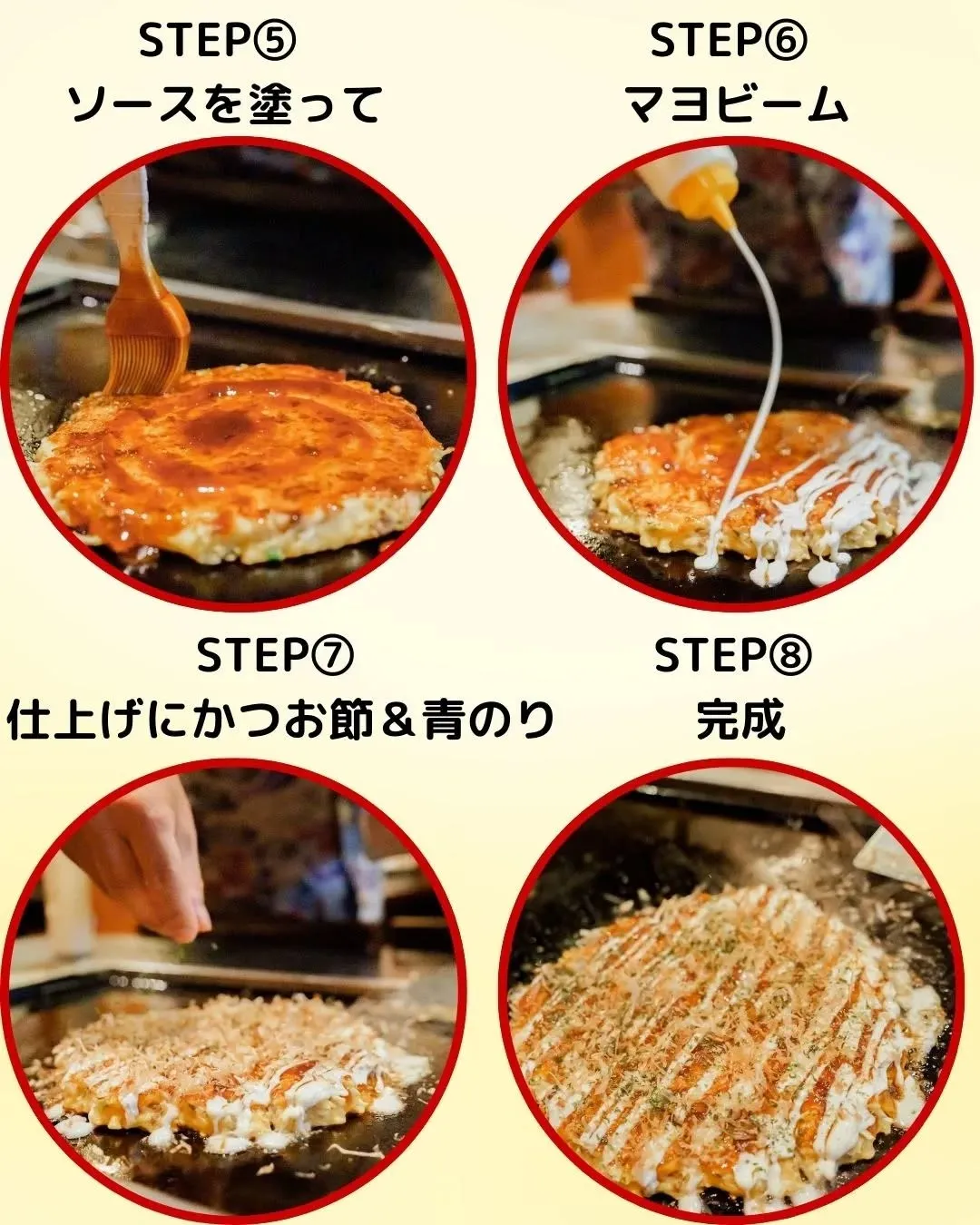 STEP⑤
ソースを塗って

STEP⑥
マヨビーム

STEP⑦
仕上げにかつお節＆青のり

STEP⑧
完成