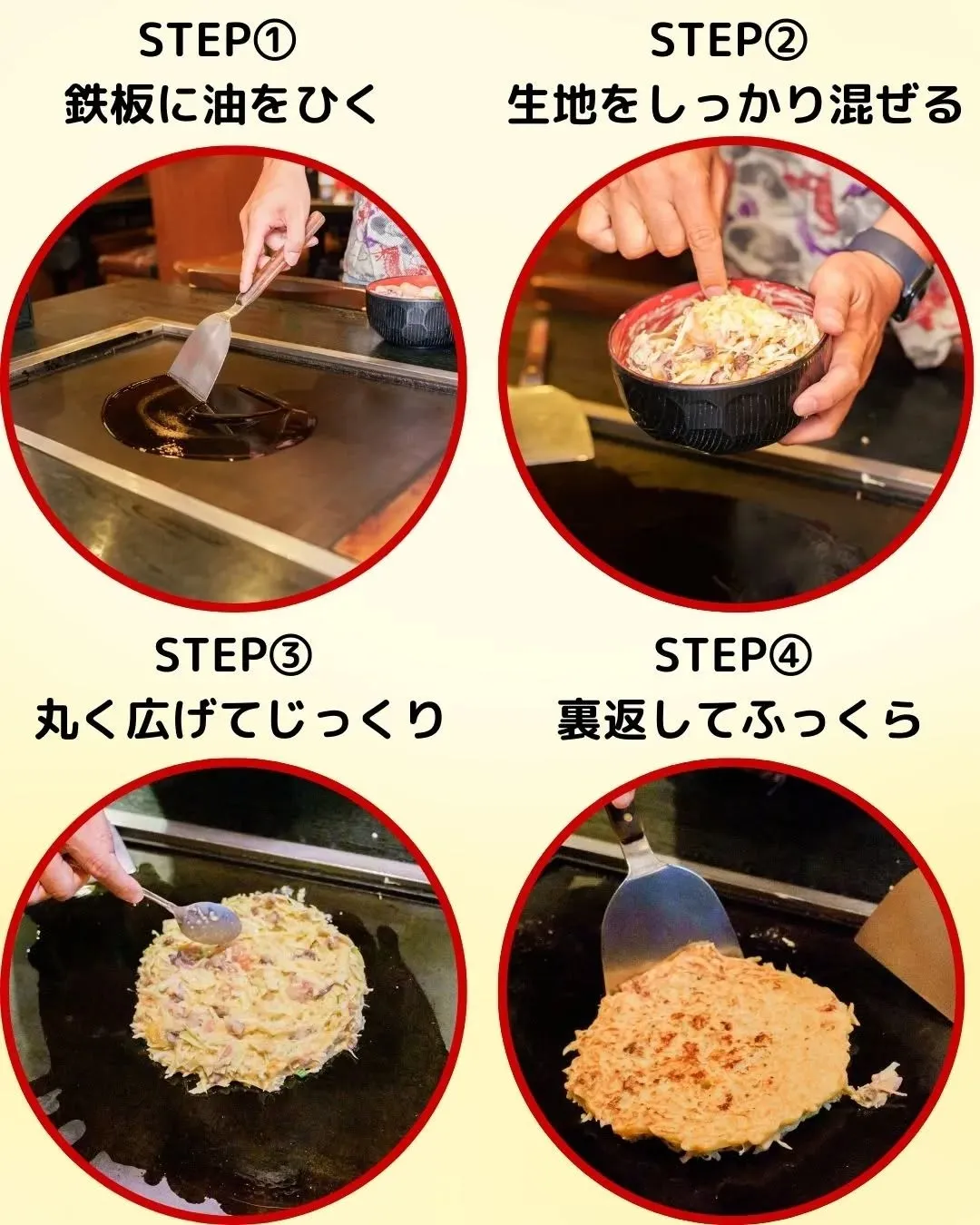 STEP①
鉄板に油をひく

STEP②
生地をしっかり混ぜる

STEP③
丸く広げてじっくり

STEP④
裏返してふっくら